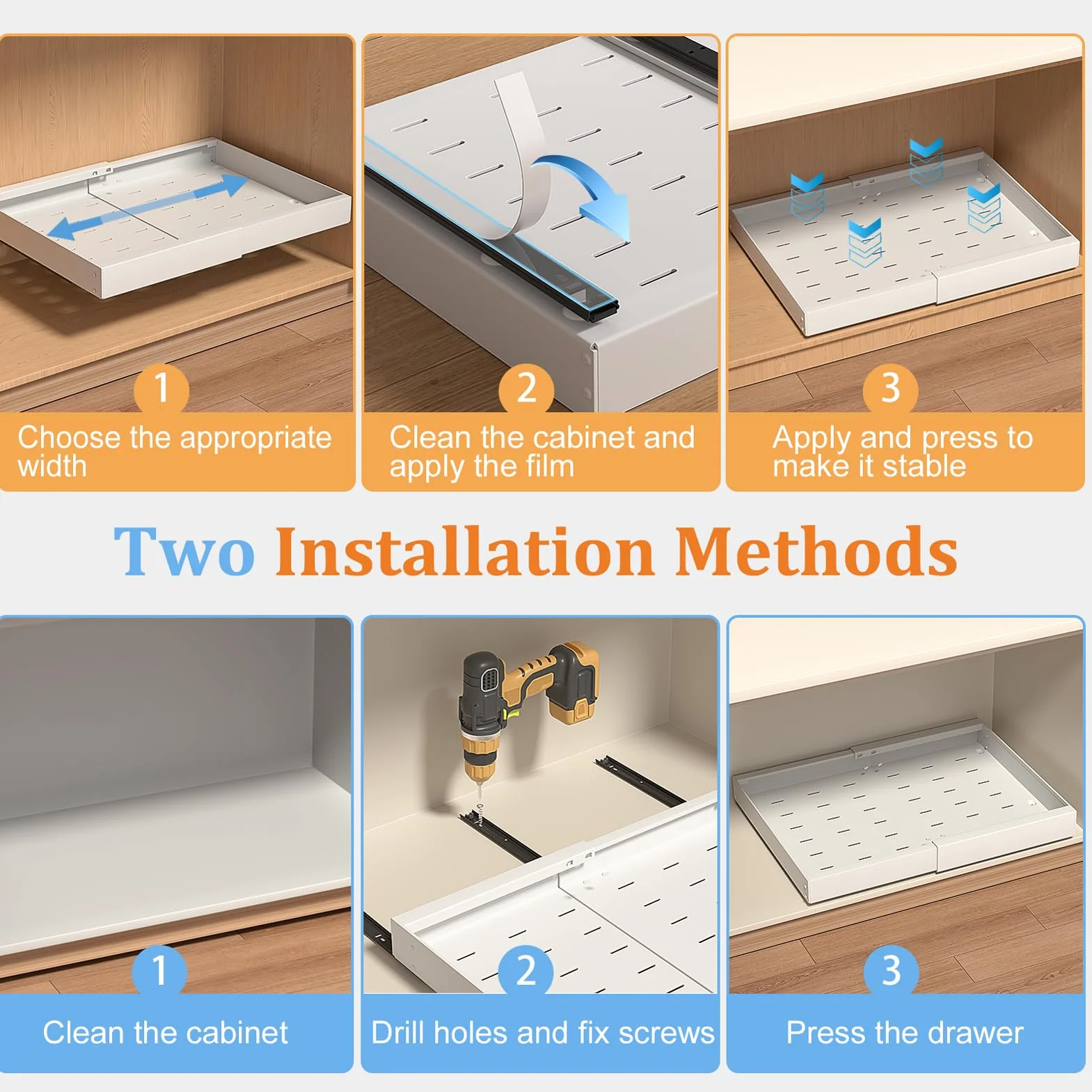 1
Choose the appropriate width

2
Clean the cabinet and apply the film

3
Apply and press to make it stable

Two Installation Methods

1
Clean the cabinet

2
Drill holes and fix screws

3
Press the drawer