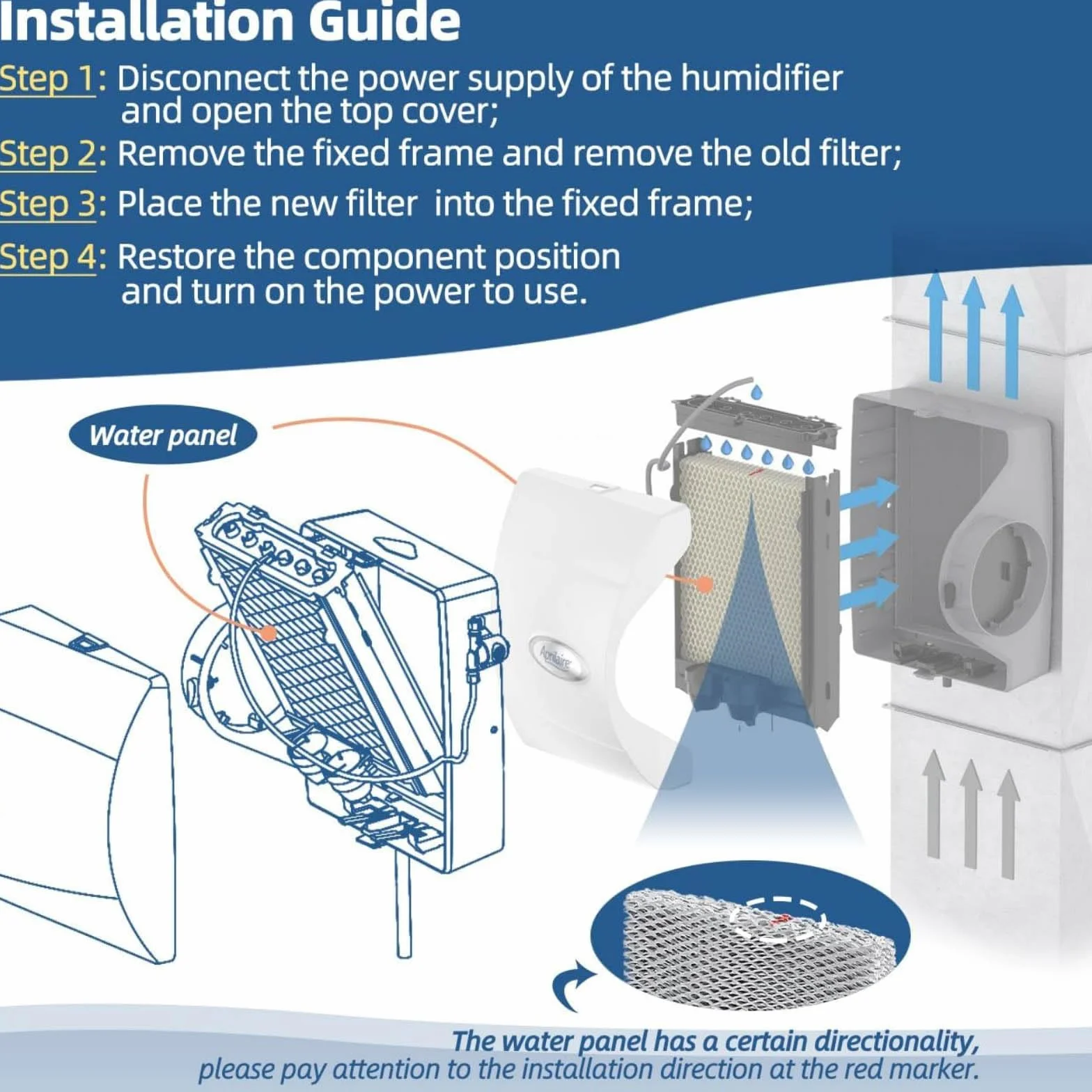 Installation Guide

Step 1: Disconnect the power supply of the humidifier and open the top cover;

Step 2: Remove the fixed frame and remove the old filter;

Step 3: Place the new filter into the fixed frame;

Step 4: Restore the component position and turn on the power to use.

Water panel

Aprilaire

The water panel has a certain directionality, please pay attention to the installation direction at the red marker.