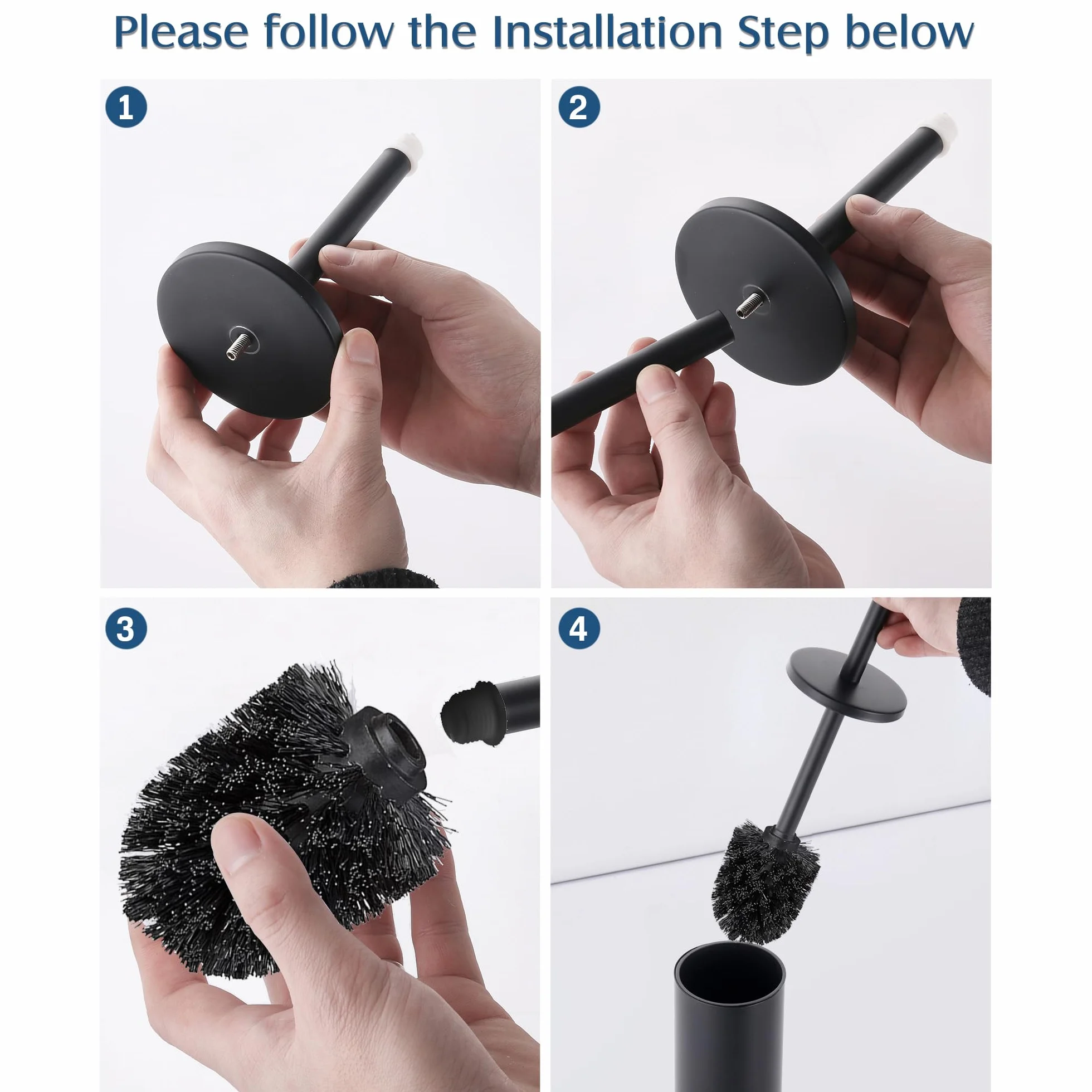 Please follow the Installation Step below

1

2

3

4