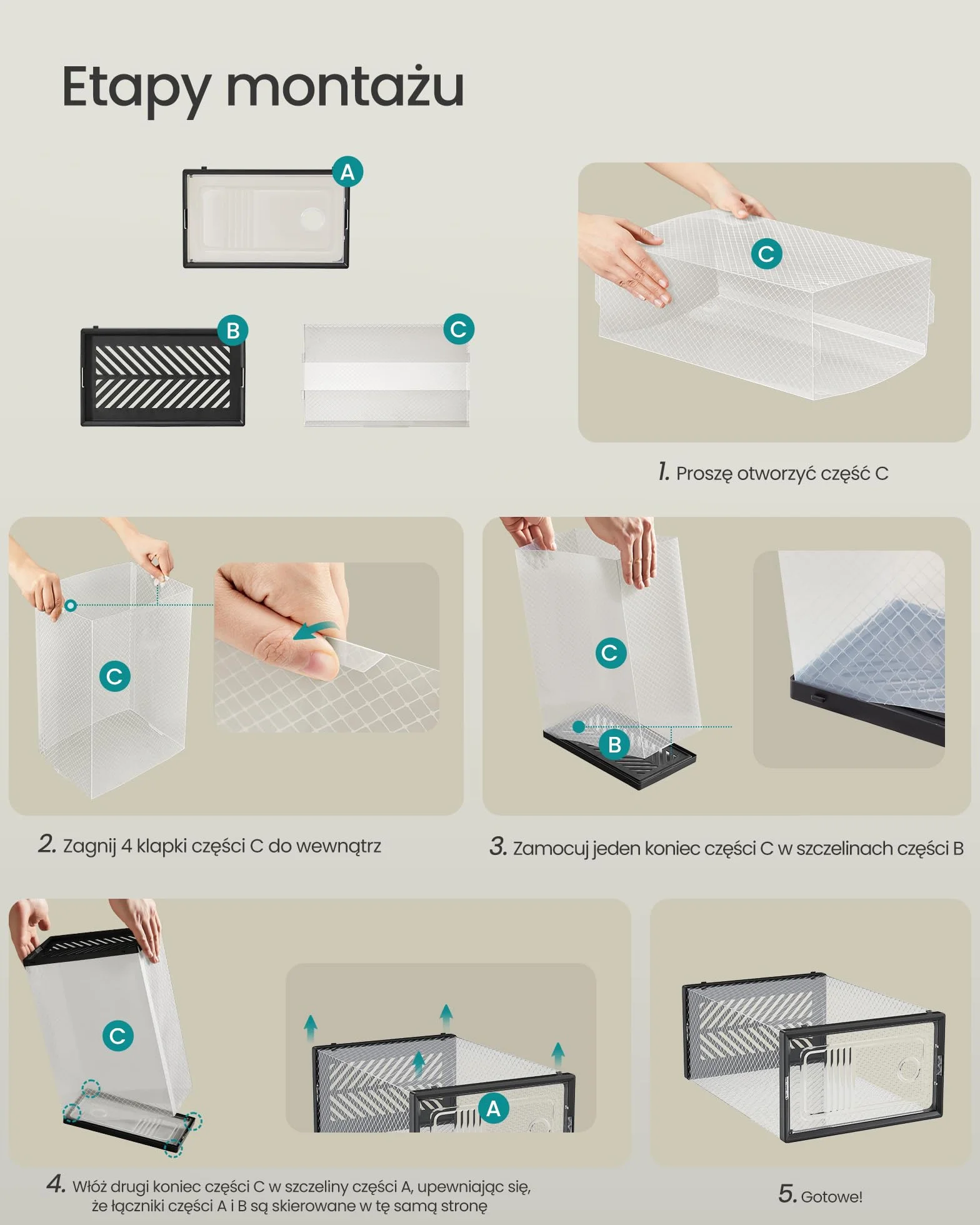 Etapy montażu

A

B

C

C

1. Proszę otworzyć część C

C

2. Zagnij 4 klapki części C do wewnątrz

C

B

3. Zamocuj jeden koniec części C w szczelinach części B

C

A

4. Włóż drugi koniec części C w szczeliny części A, upewniając się, że łączniki części A i B są skierowane w tę samą stronę

5. Gotowe!