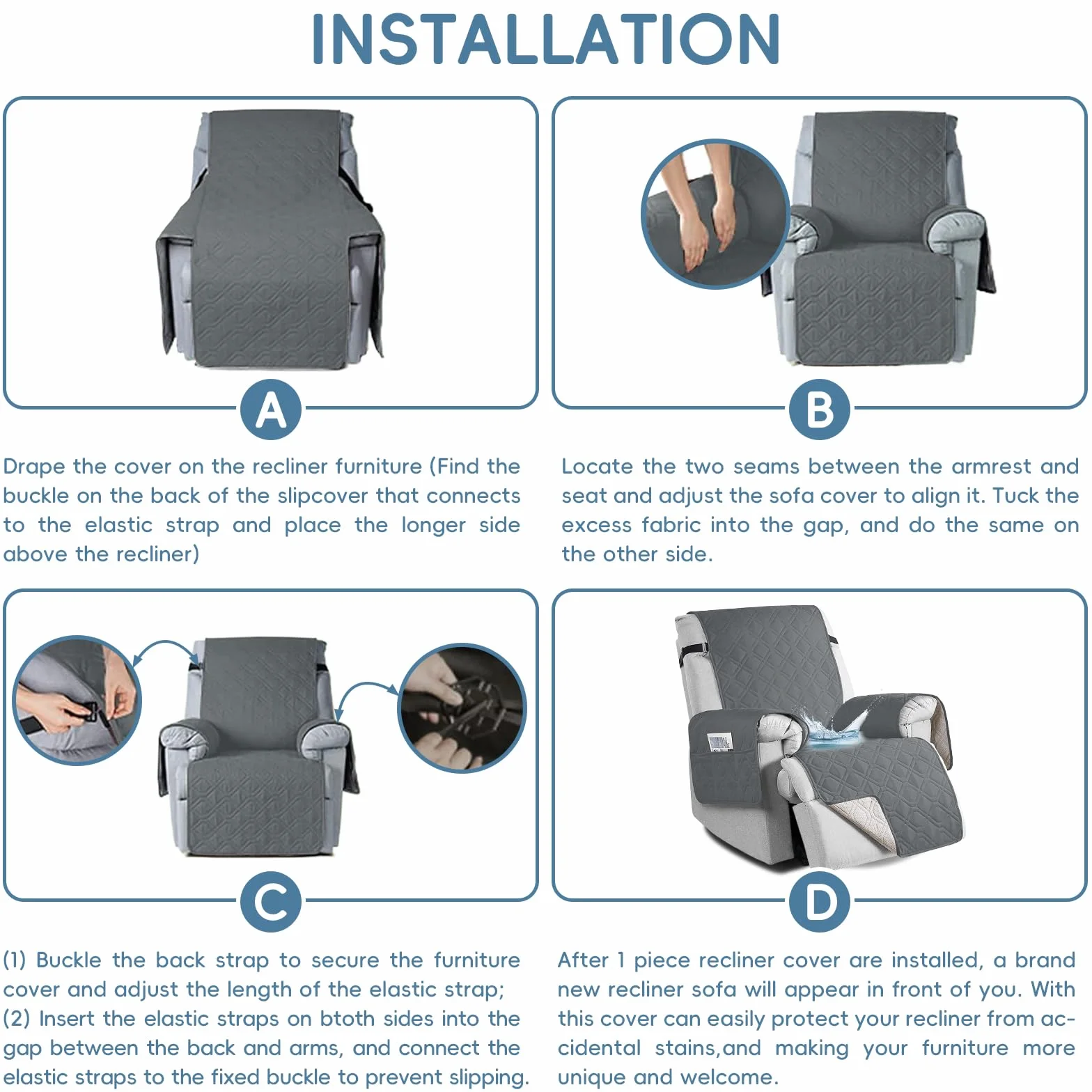 INSTALLATION

A

Drape the cover on the recliner furniture (Find the buckle on the back of the slipcover that connects to the elastic strap and place the longer side above the recliner)

B

Locate the two seams between the armrest and seat and adjust the sofa cover to align it. Tuck the excess fabric into the gap, and do the same on the other side.

C

(1) Buckle the back strap to secure the furniture cover and adjust the length of the elastic strap;
(2) Insert the elastic straps on btoth sides into the gap between the back and arms, and connect the elastic straps to the fixed buckle to prevent slipping.

D

After 1 piece recliner cover are installed, a brand new recliner sofa will appear in front of you. With this cover can easily protect your recliner from accidental stains,and making your furniture more unique and welcome.