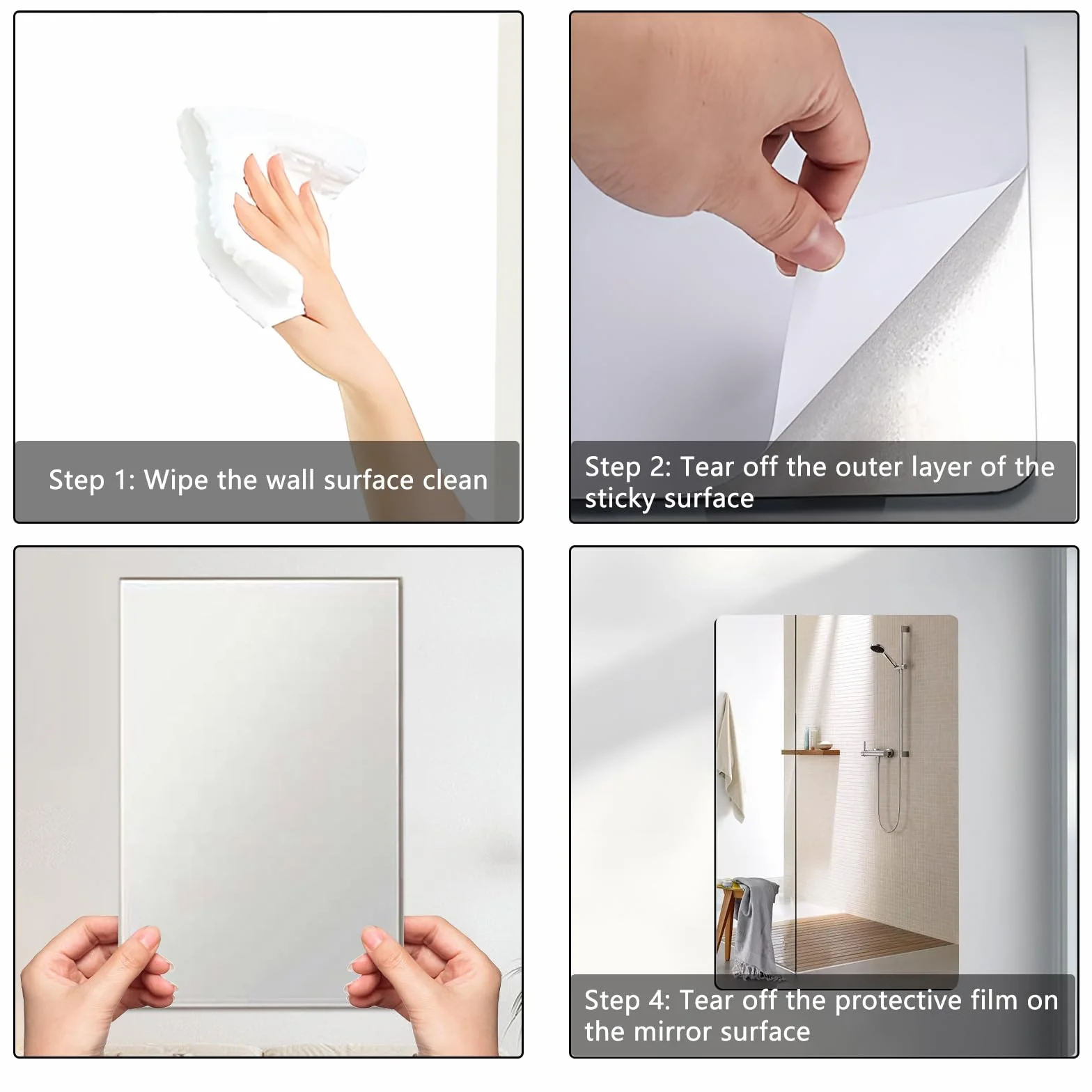 Step 1: Wipe the wall surface clean

Step 2: Tear off the outer layer of the sticky surface

Step 4: Tear off the protective film on the mirror surface