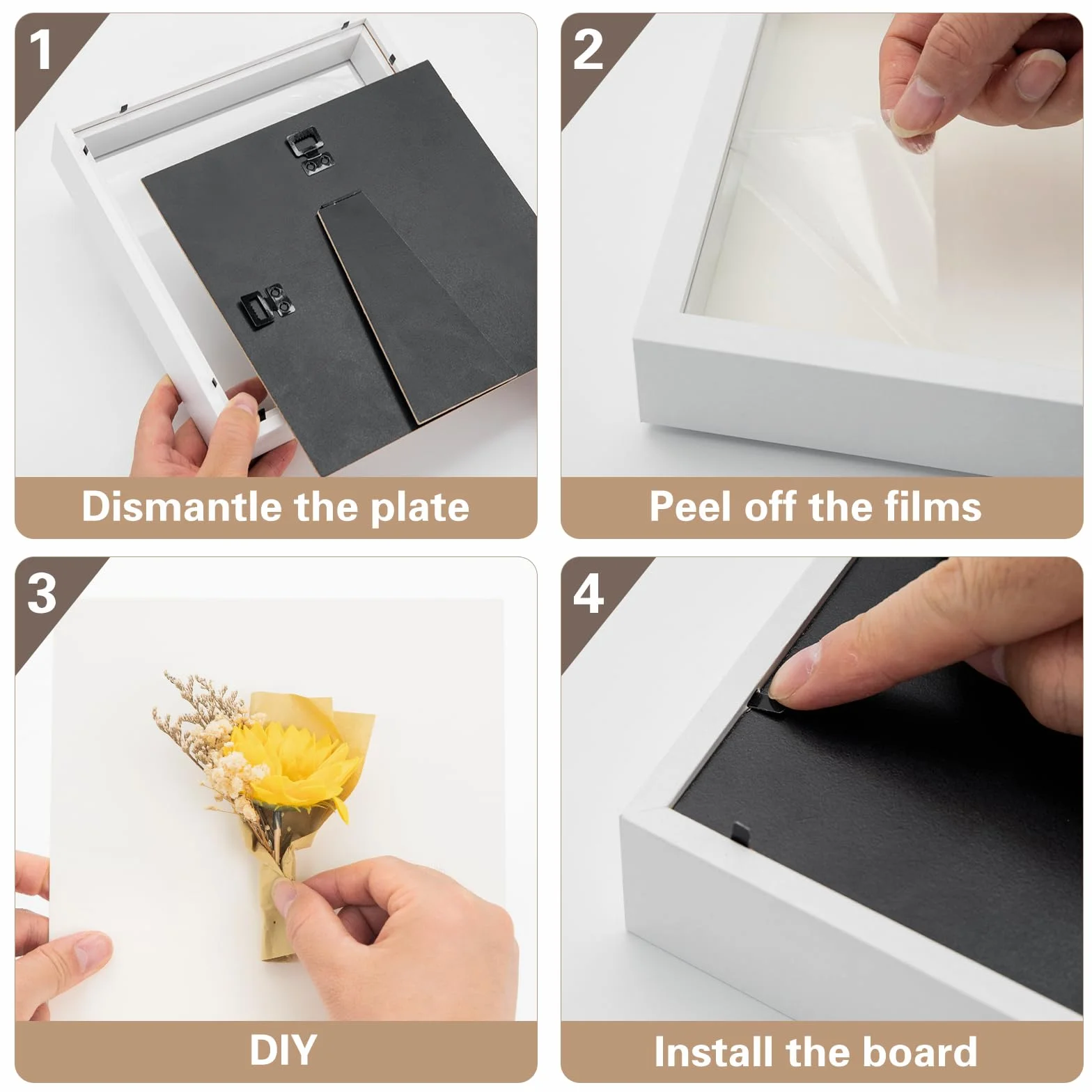 1

Dismantle the plate

2

Peel off the films

3

DIY

4

Install the board