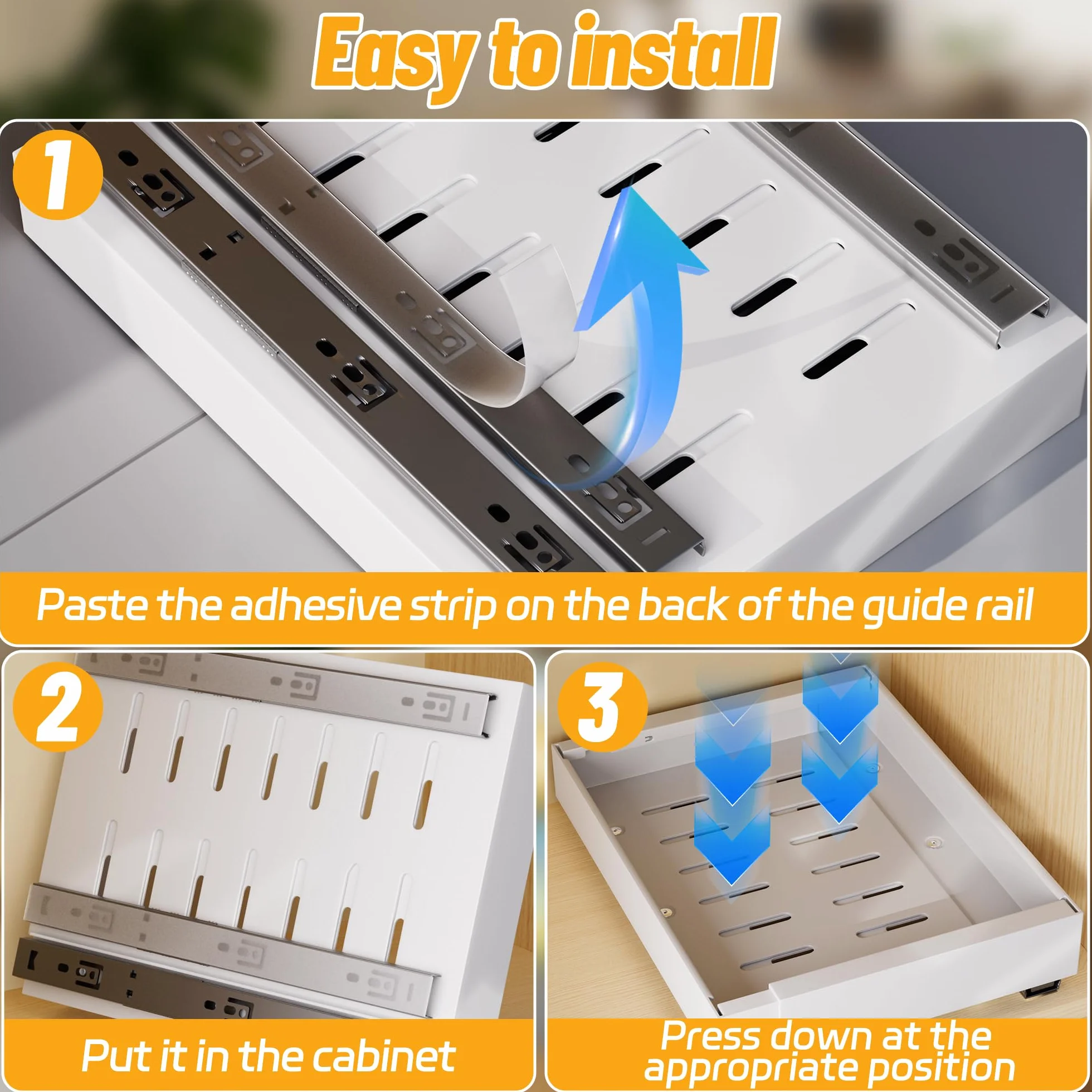 Easy to install

1

Paste the adhesive strip on the back of the guide rail

2

Put it in the cabinet

3

Press down at the appropriate position