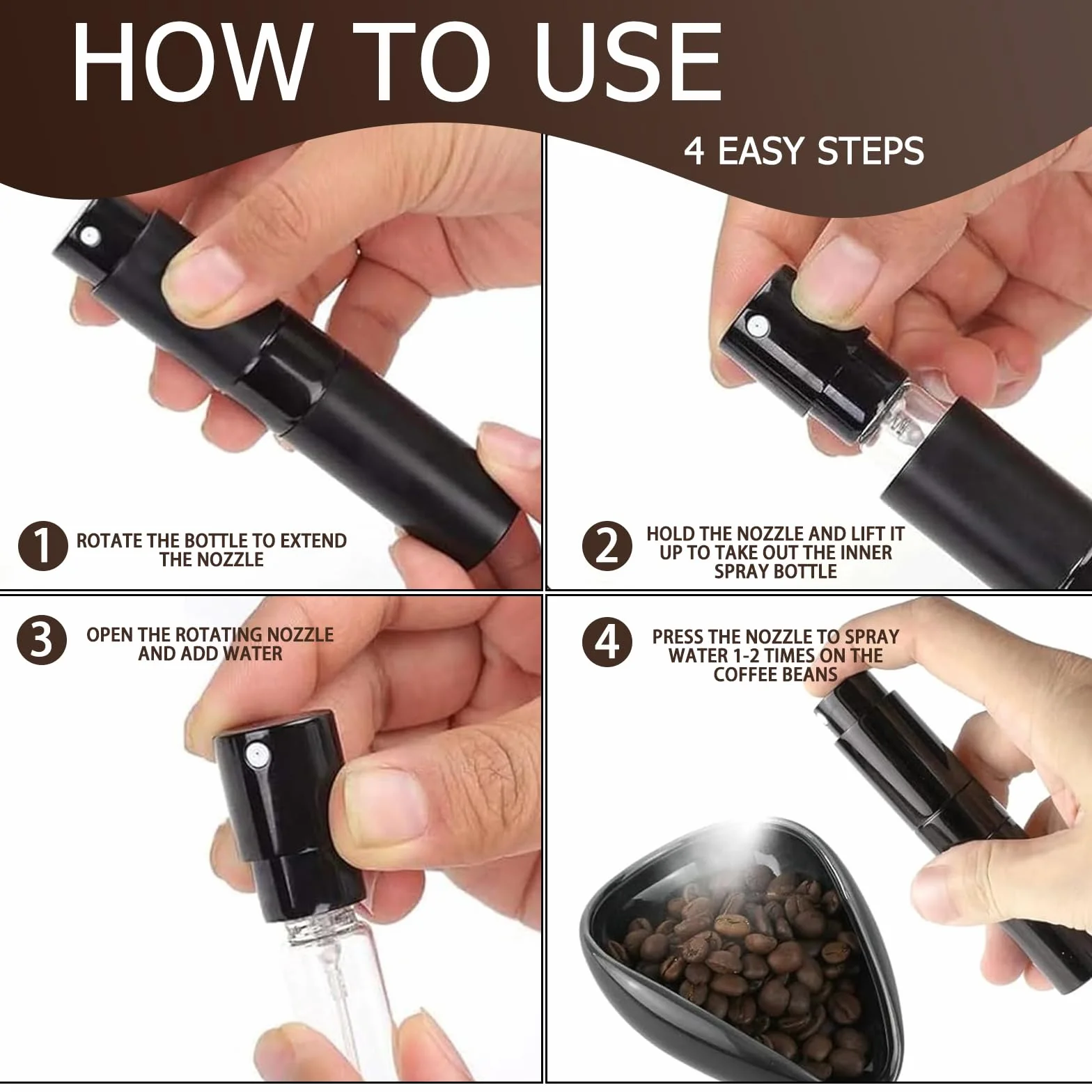 HOW TO USE

4 EASY STEPS

1 ROTATE THE BOTTLE TO EXTEND THE NOZZLE

2 HOLD THE NOZZLE AND LIFT IT UP TO TAKE OUT THE INNER SPRAY BOTTLE

3 OPEN THE ROTATING NOZZLE AND ADD WATER

4 PRESS THE NOZZLE TO SPRAY WATER 1-2 TIMES ON THE COFFEE BEANS