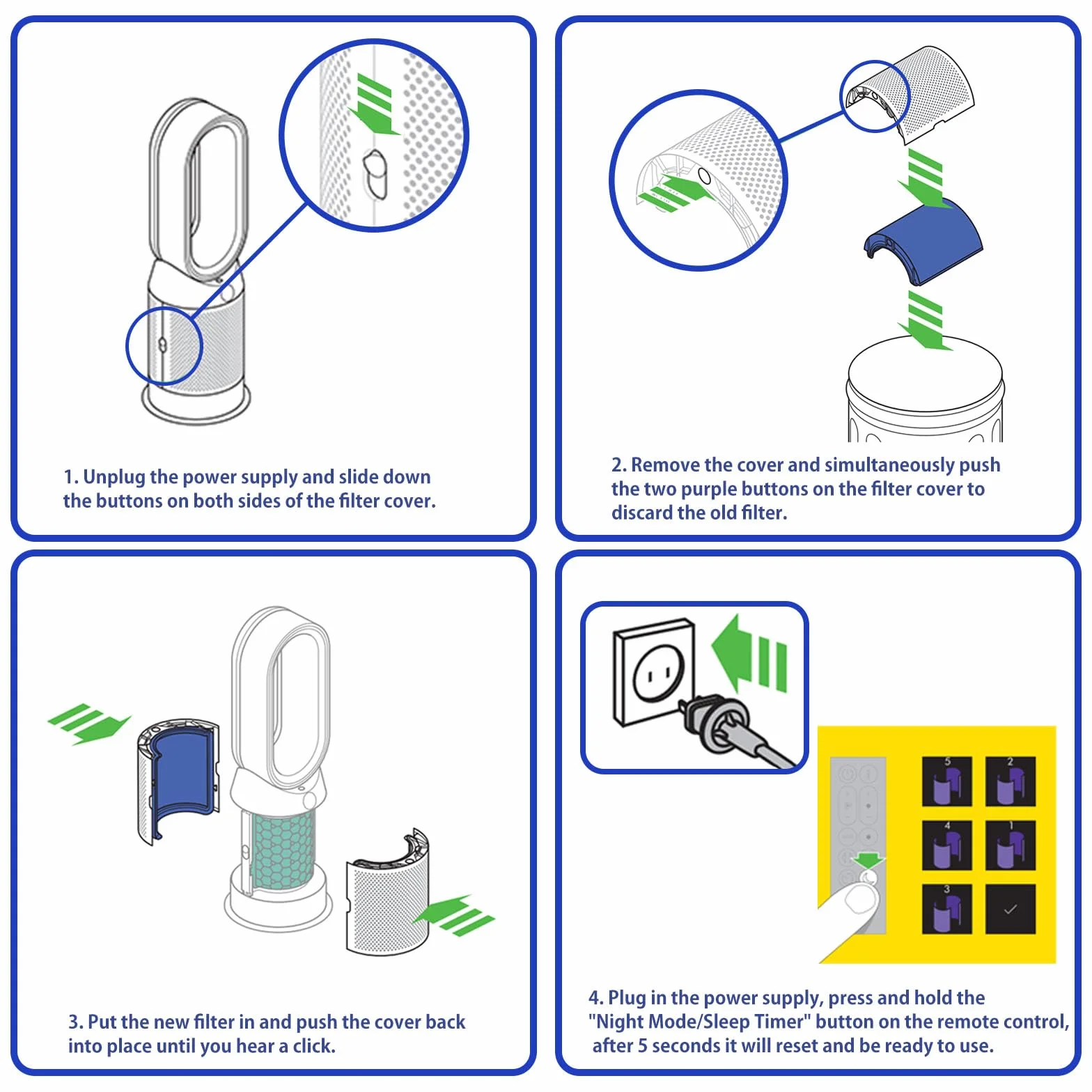 1. Unplug the power supply and slide down the buttons on both sides of the filter cover.

2. Remove the cover and simultaneously push the two purple buttons on the filter cover to discard the old filter.

3. Put the new filter in and push the cover back into place until you hear a click.

5 2 4 1 3

4. Plug in the power supply, press and hold the "Night Mode/Sleep Timer" button on the remote control, after 5 seconds it will reset and be ready to use.