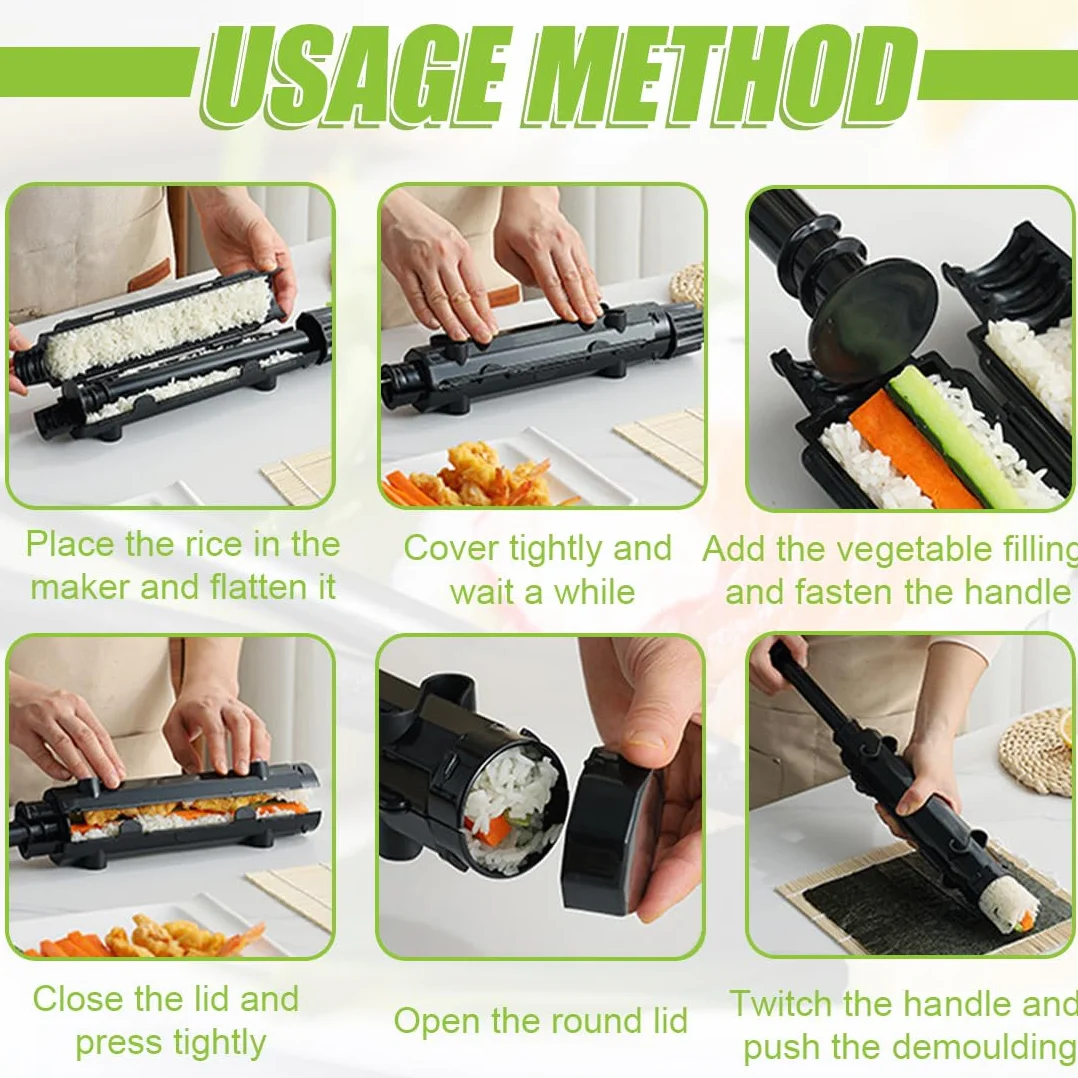 USAGE METHOD

Place the rice in the maker and flatten it

Cover tightly and wait a while

Add the vegetable filling and fasten the handle

Close the lid and press tightly

Open the round lid

Twitch the handle and push the demoulding