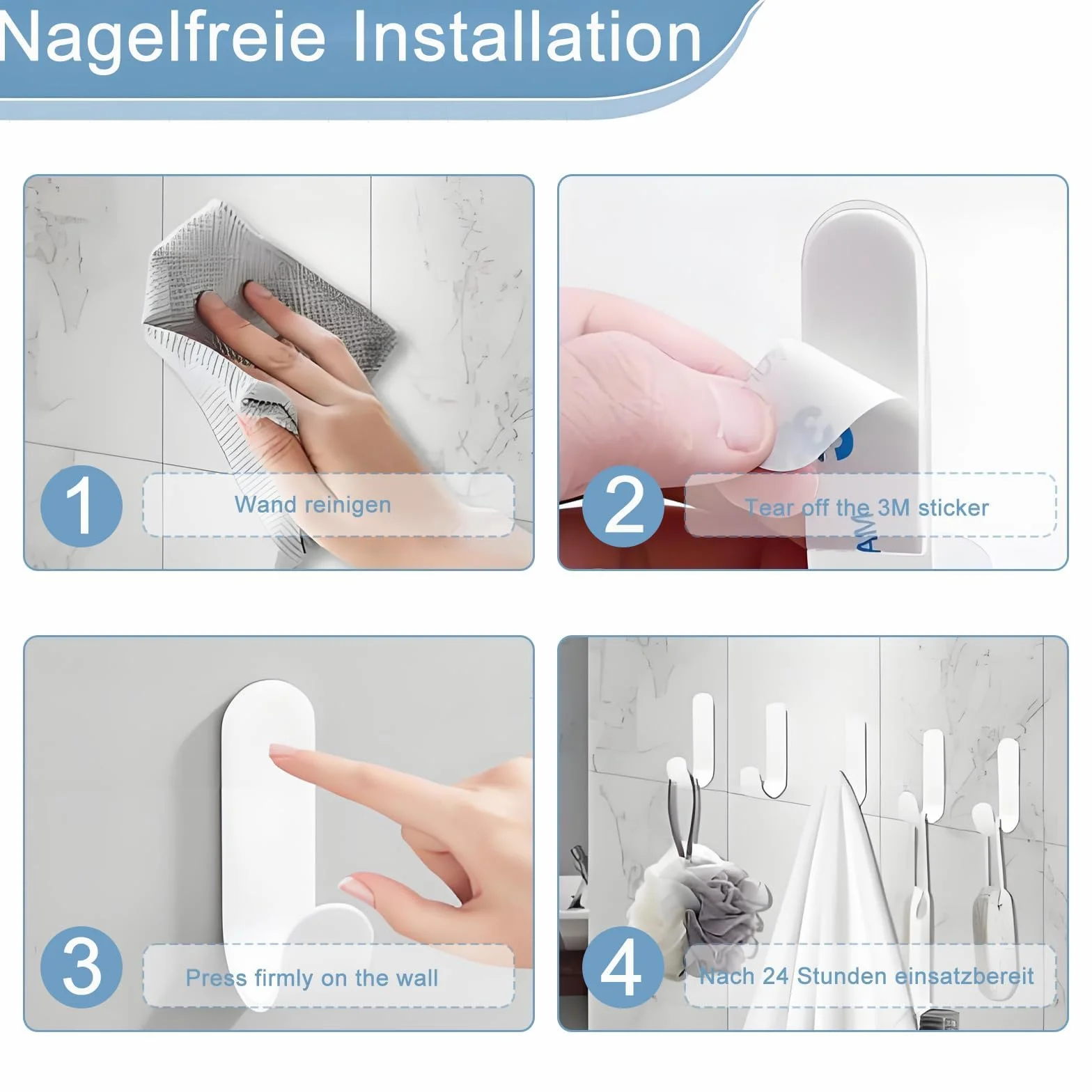 Nagelfreie Installation

1
Wand reinigen

2
Tear off the 3M sticker

3
Press firmly on the wall

4
Nach 24 Stunden einsatzbereit