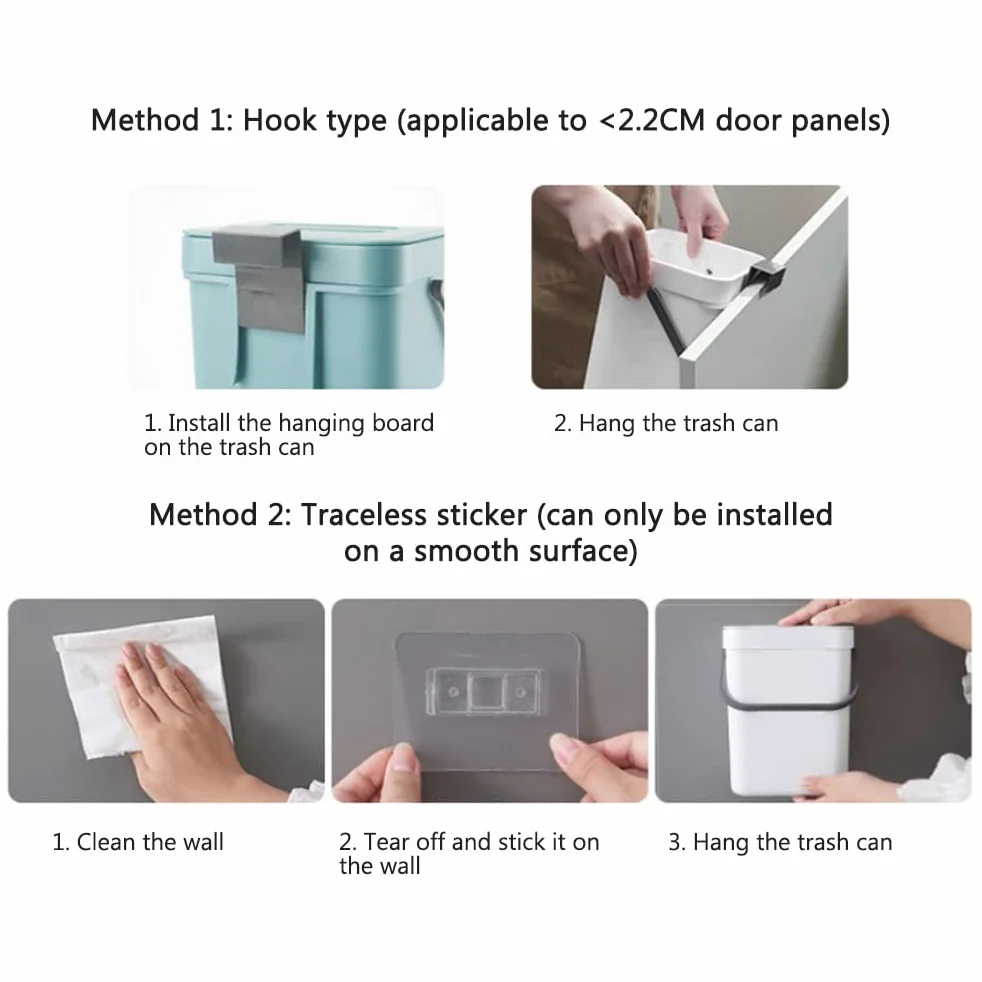 Method 1: Hook type (applicable to <2.2CM door panels)

1. Install the hanging board on the trash can

2. Hang the trash can

Method 2: Traceless sticker (can only be installed on a smooth surface)

1. Clean the wall

2. Tear off and stick it on the wall

3. Hang the trash can