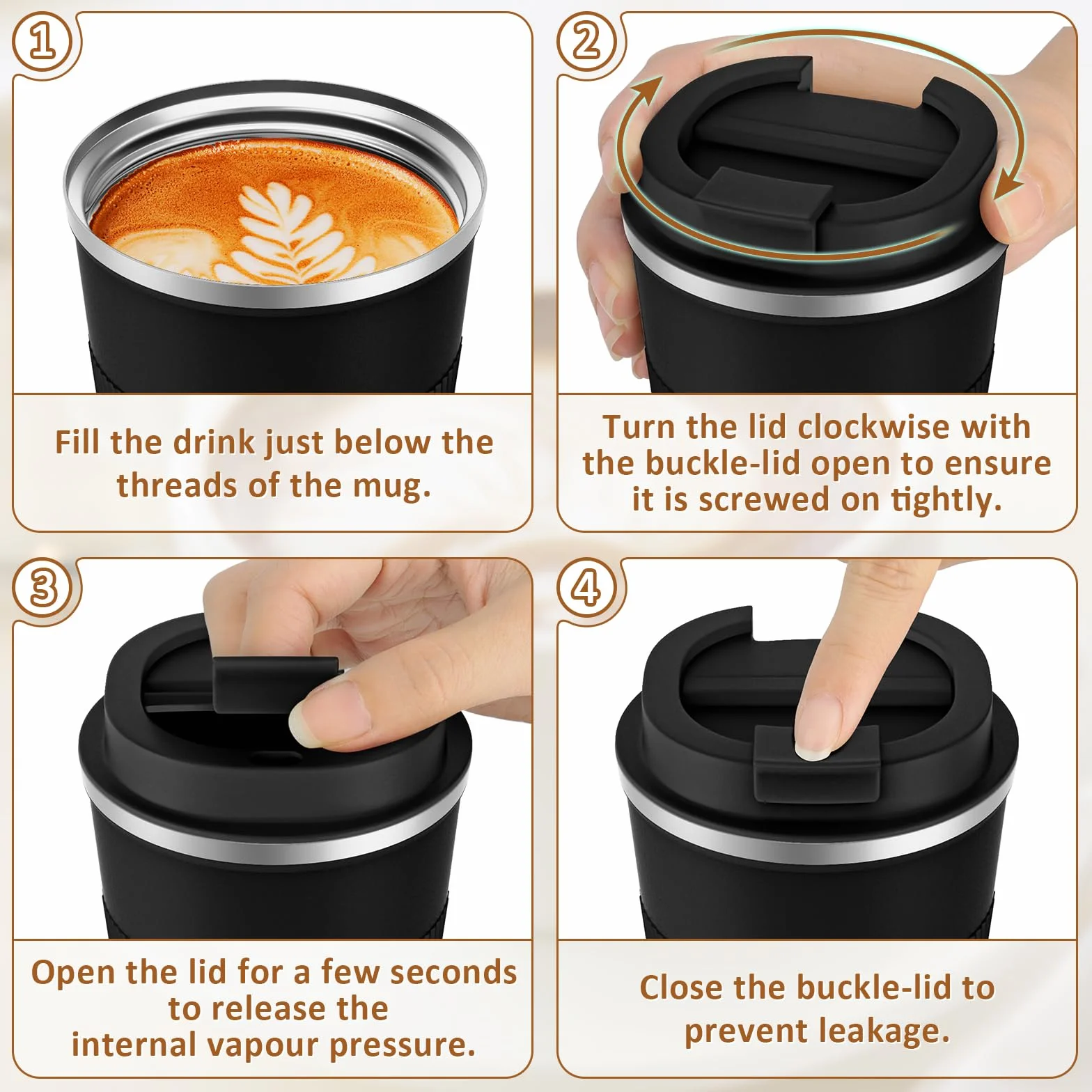 1

Fill the drink just below the threads of the mug.

2

Turn the lid clockwise with the buckle-lid open to ensure it is screwed on tightly.

3

Open the lid for a few seconds to release the internal vapour pressure.

4

Close the buckle-lid to prevent leakage.