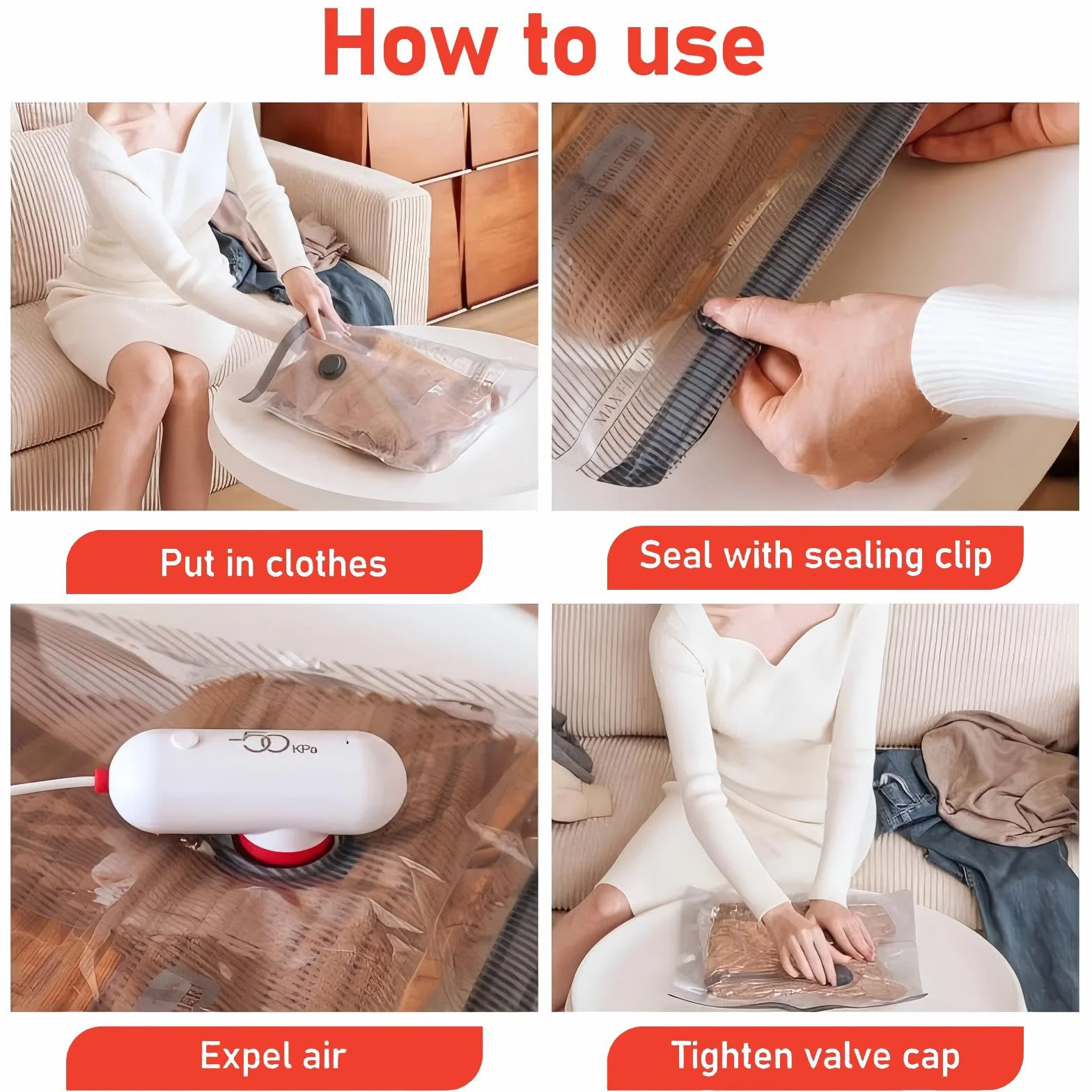 How to use

Put in clothes

Seal with sealing clip

-50 KPa

Expel air

Tighten valve cap